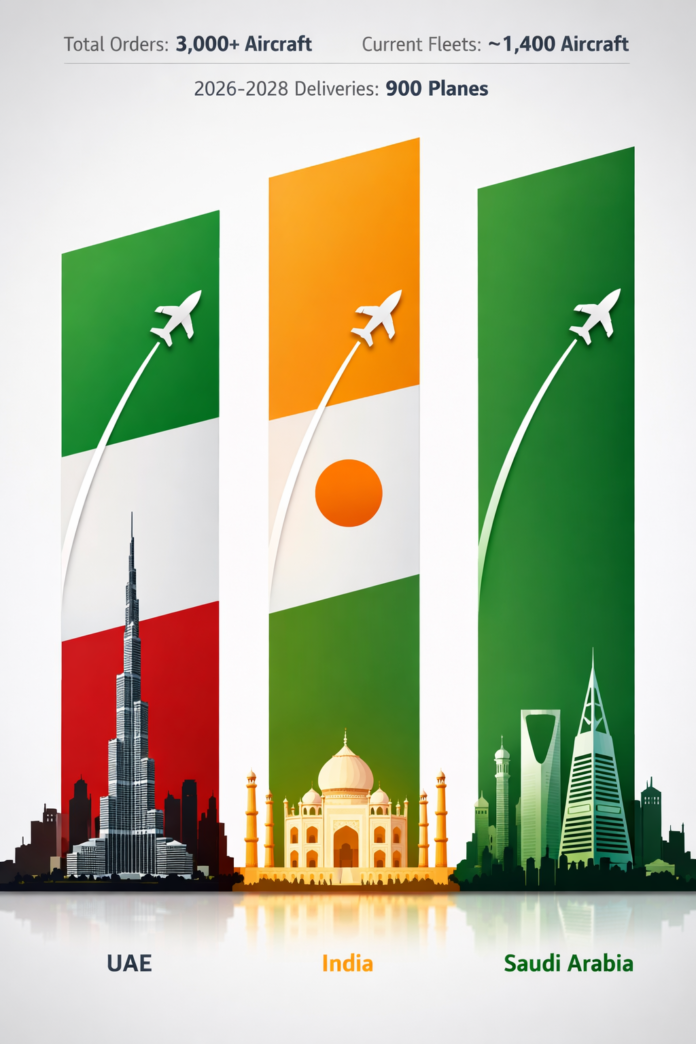 Total Orders: 3,000+ Aircraft Current Fleets: ~1,400 Aircraft

2026-2028 Deliveries: 900 Planes

UAE India Saudi Arabia